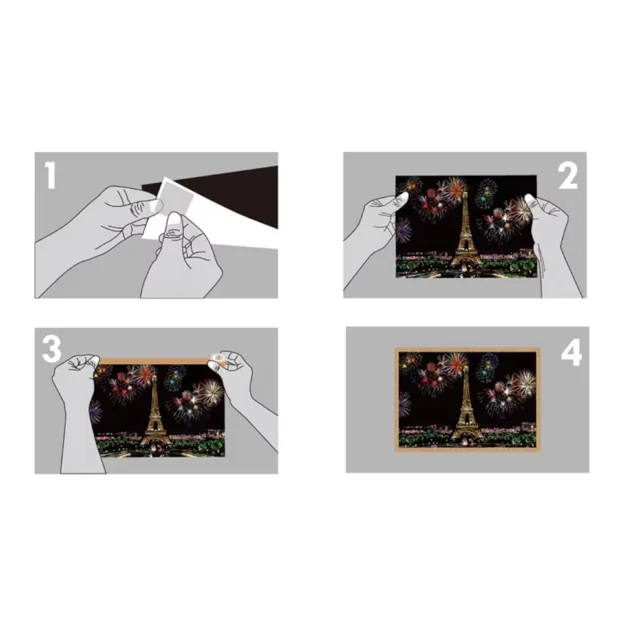 1

2

3

4